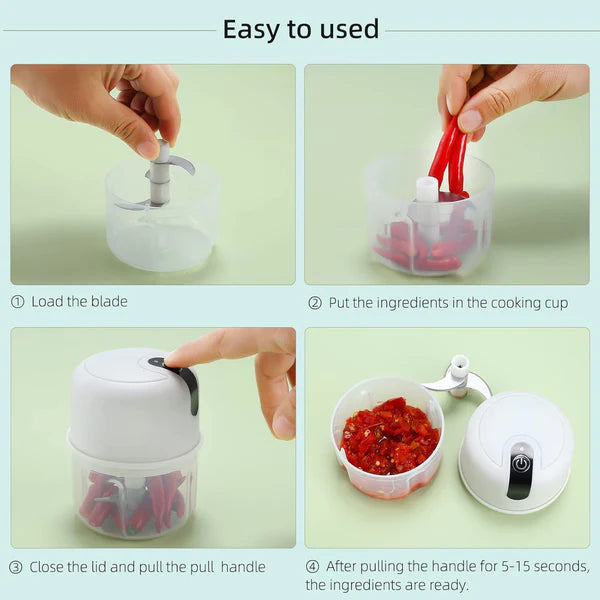 Easy to used

① Load the blade

② Put the ingredients in the cooking cup

③ Close the lid and pull the pull handle

④ After pulling the handle for 5-15 seconds, the ingredients are ready.